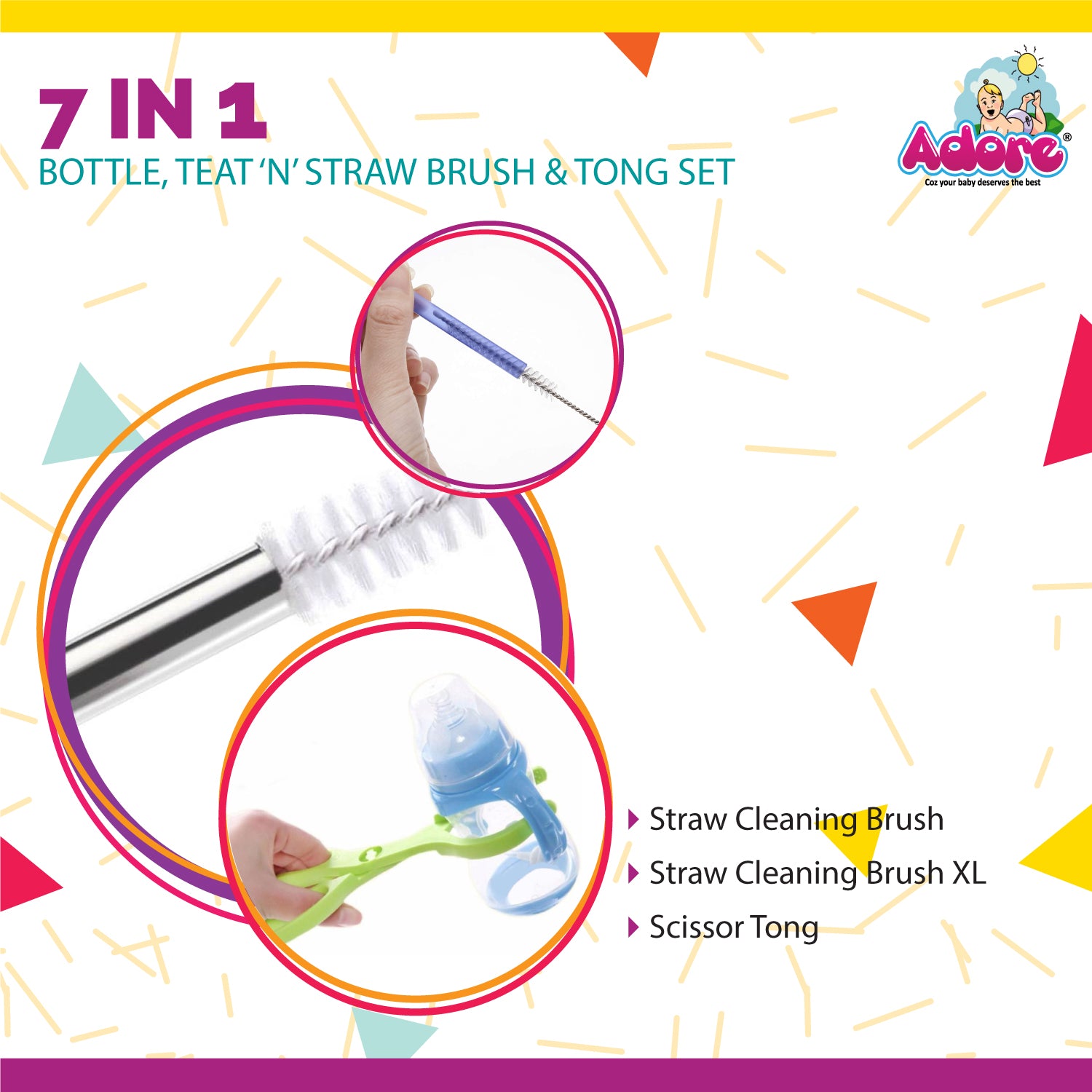 7 IN 1
BOTTLE, TEAT 'N' STRAW BRUSH & TONG SET

Adore®
Coz your baby deserves the best

Straw Cleaning Brush
Straw Cleaning Brush XL
Scissor Tong