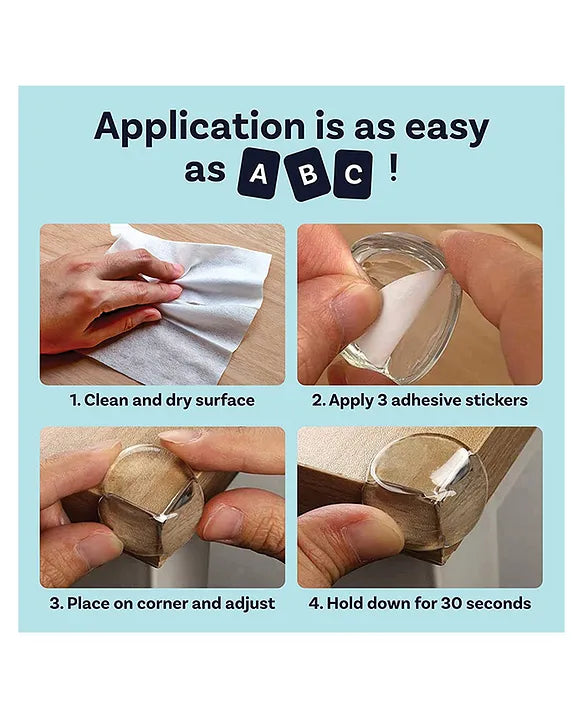 Application is as easy as A B C !

1. Clean and dry surface

2. Apply 3 adhesive stickers

3. Place on corner and adjust

4. Hold down for 30 seconds