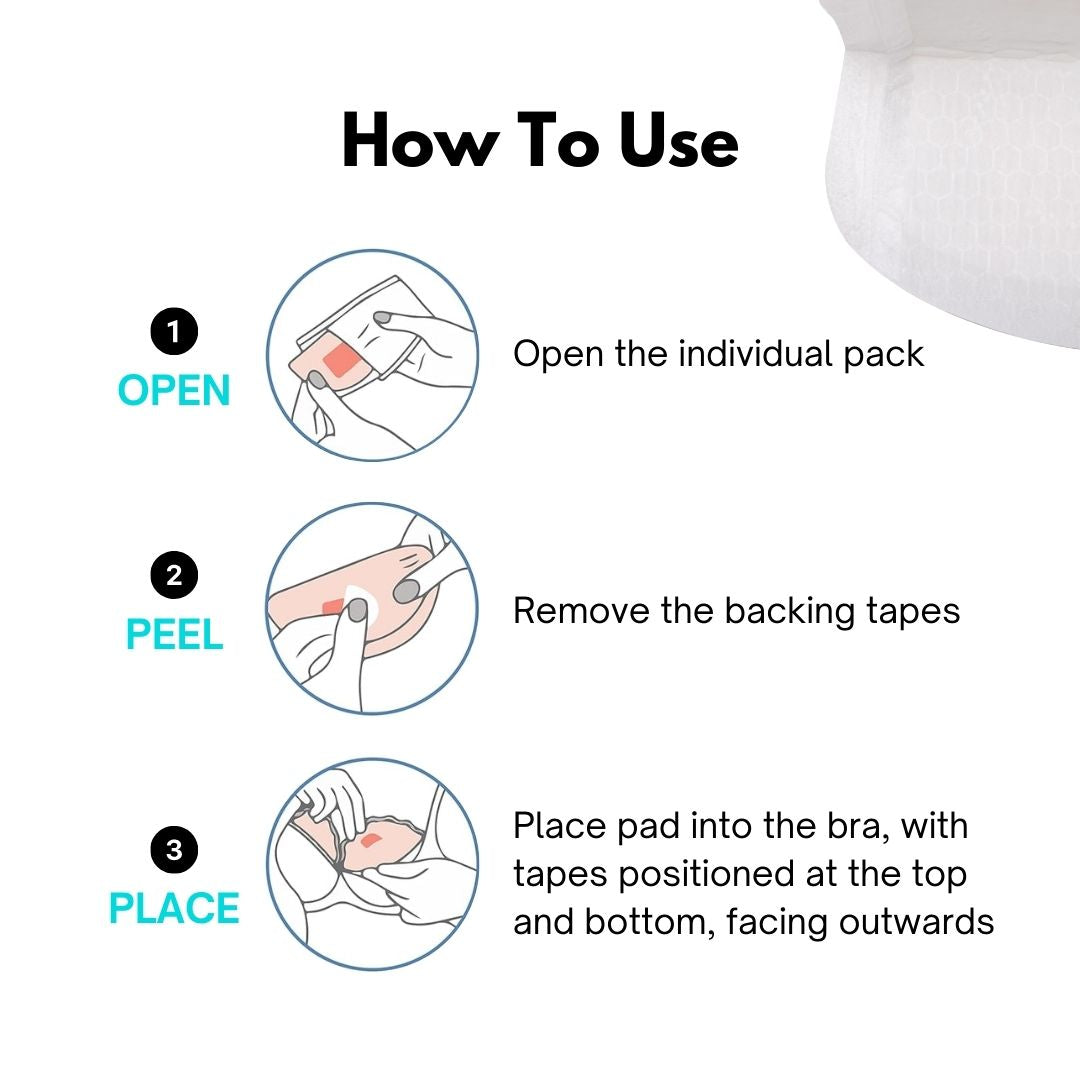 How To Use

1
OPEN

Open the individual pack

2
PEEL

Remove the backing tapes

3
PLACE

Place pad into the bra, with tapes positioned at the top and bottom, facing outwards