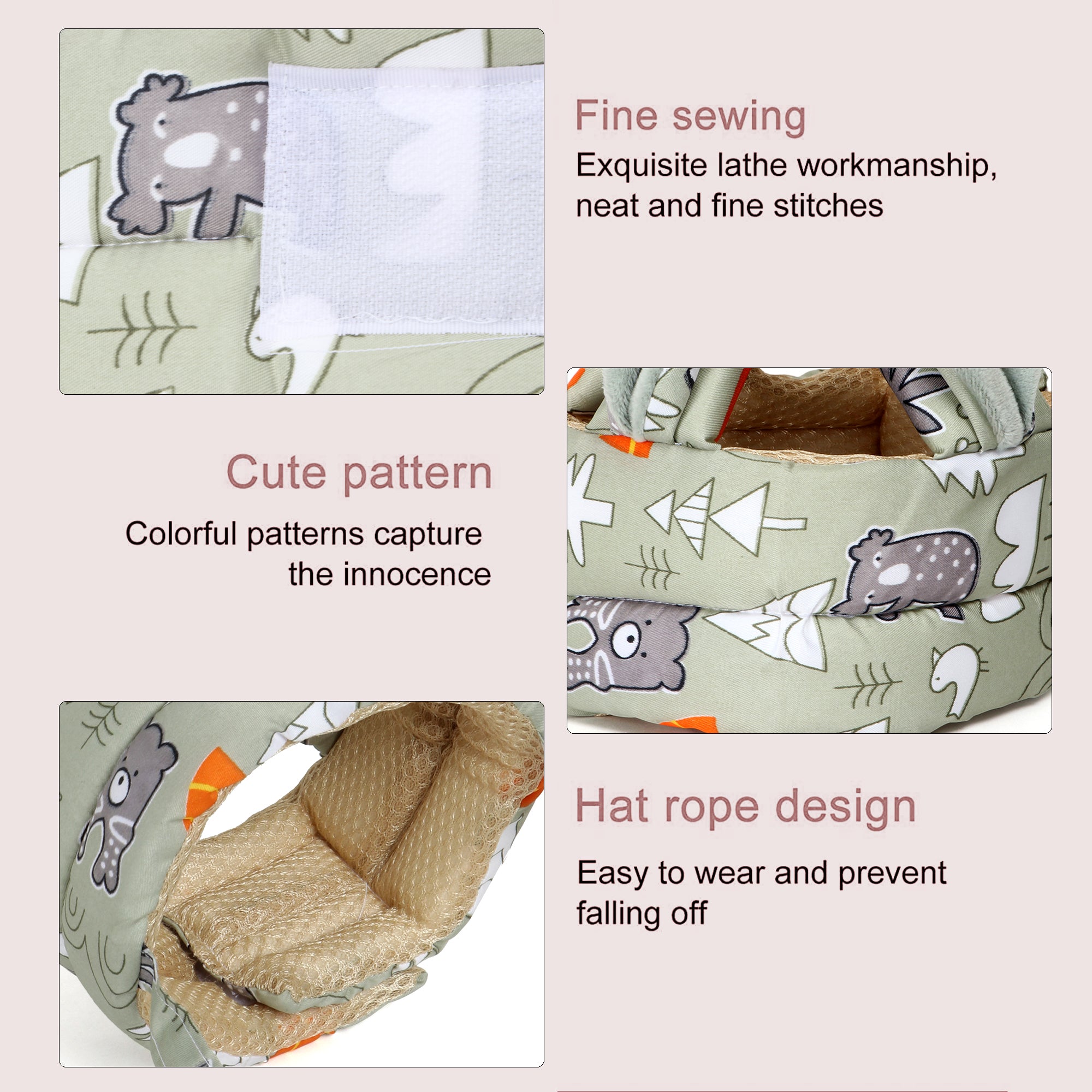 Fine sewing

Exquisite lathe workmanship, neat and fine stitches

Cute pattern

Colorful patterns capture the innocence

Hat rope design

Easy to wear and prevent falling off