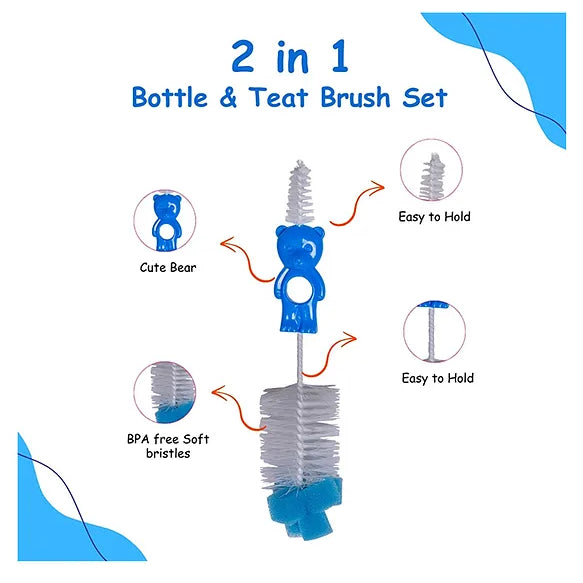 2 in 1
Bottle & Teat Brush Set

Cute Bear

Easy to Hold

Easy to Hold

BPA free Soft bristles