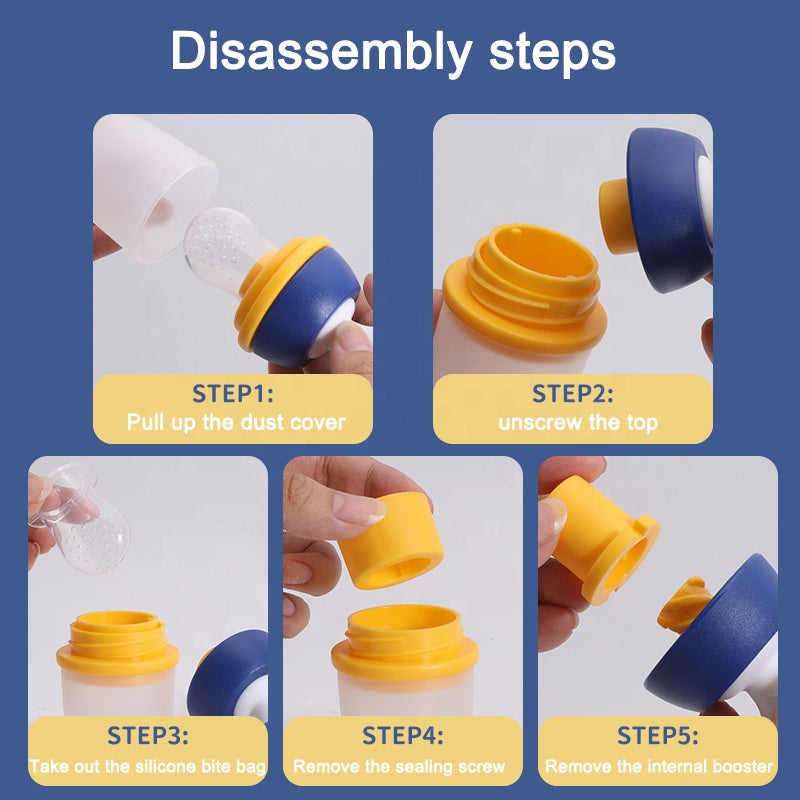 Disassembly steps

STEP1:
Pull up the dust cover

STEP2:
unscrew the top

STEP3:
Take out the silicone bite bag

STEP4:
Remove the sealing screw

STEP5:
Remove the internal booster