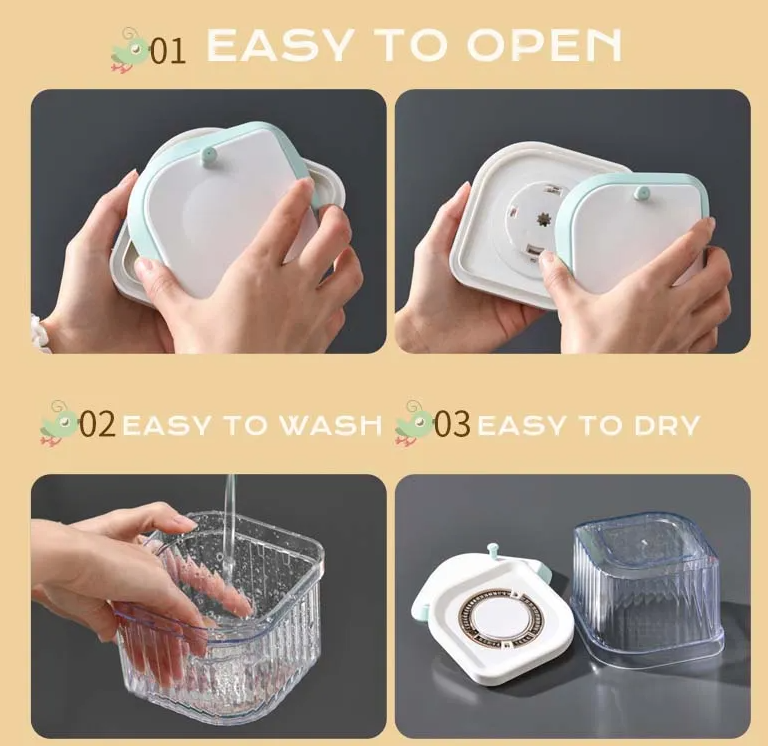 01 EASY TO OPEN

02 EASY TO WASH

03 EASY TO DRY