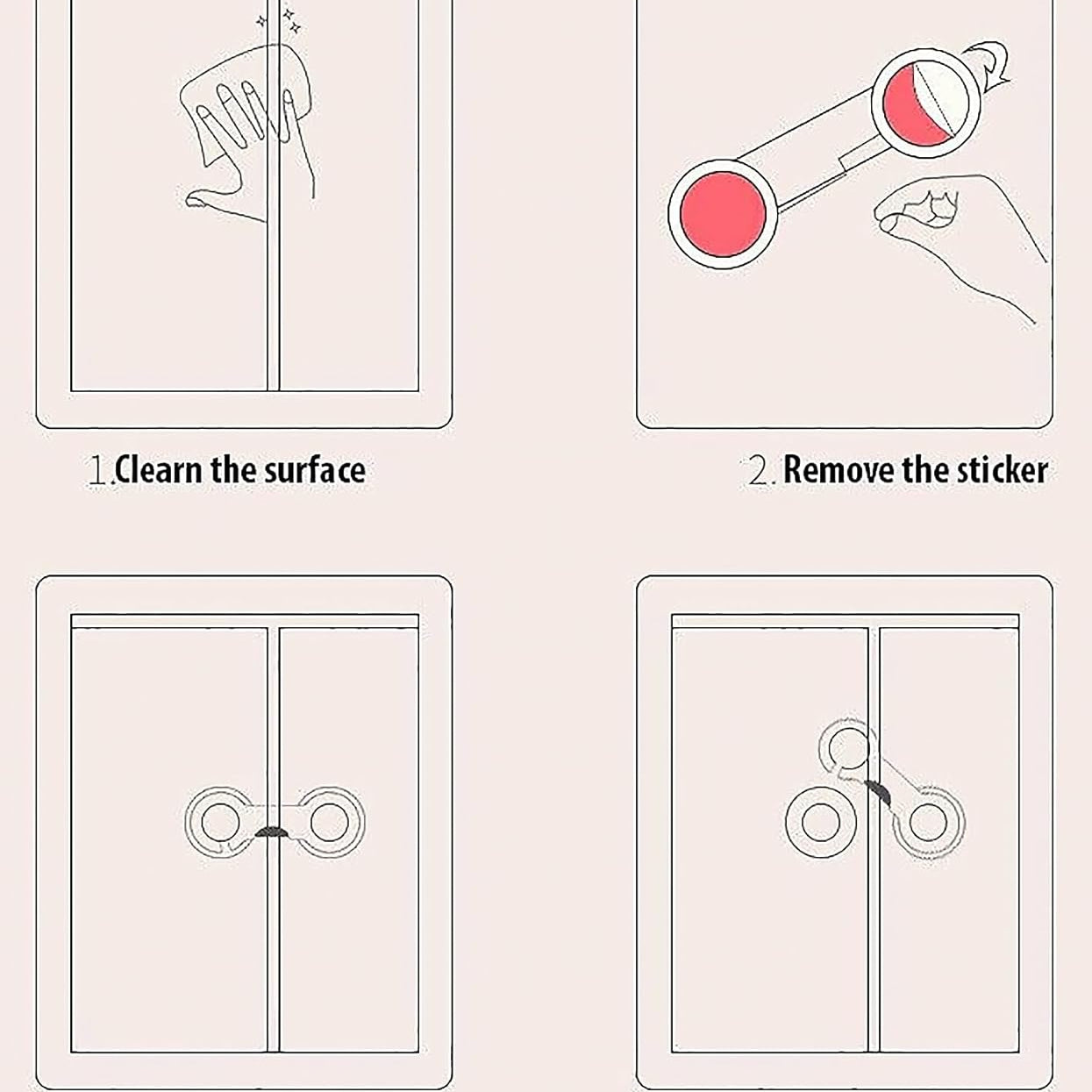 1.Clearn the surface

2. Remove the sticker