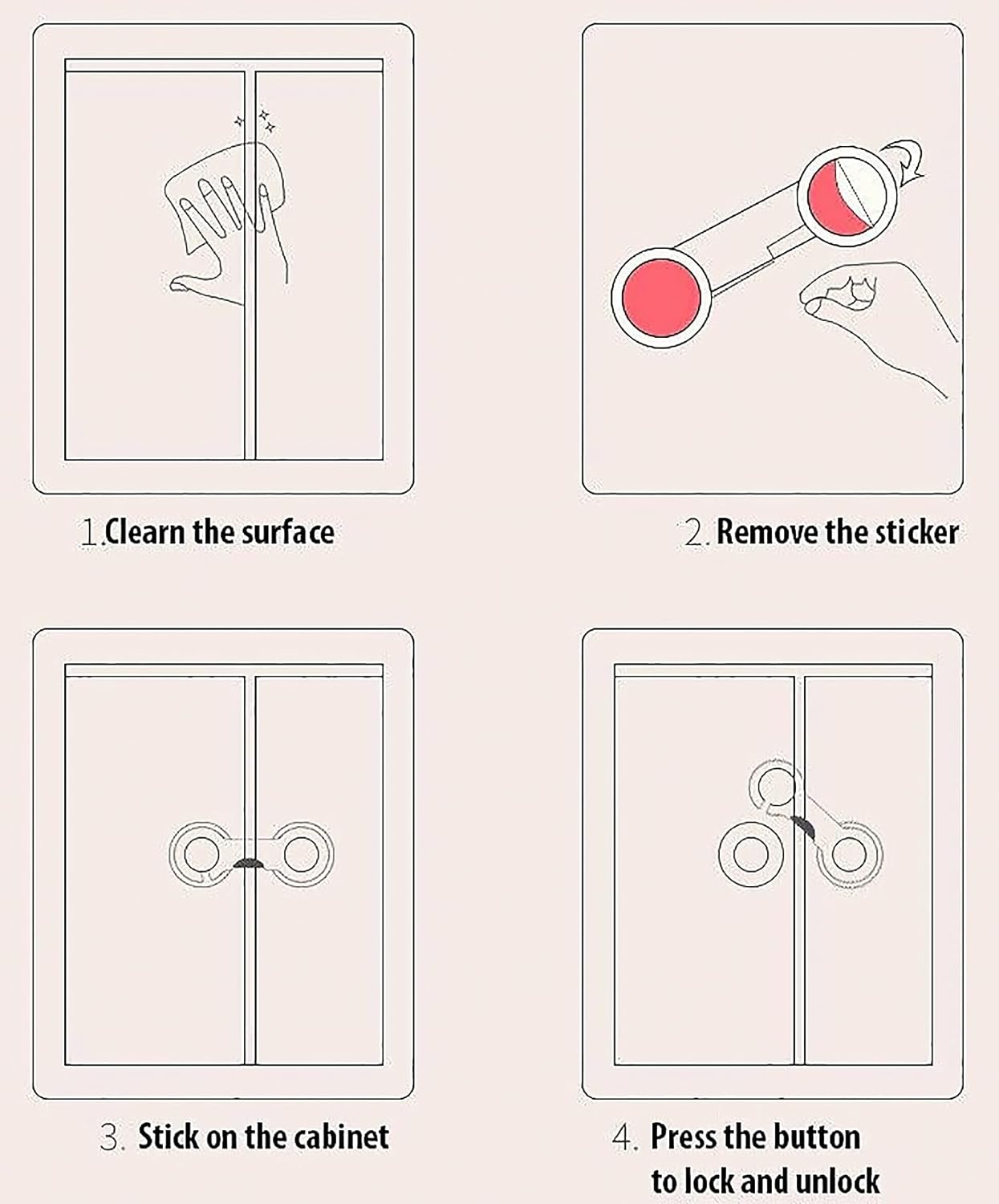 1.Clearn the surface

2. Remove the sticker

3. Stick on the cabinet

4. Press the button to lock and unlock