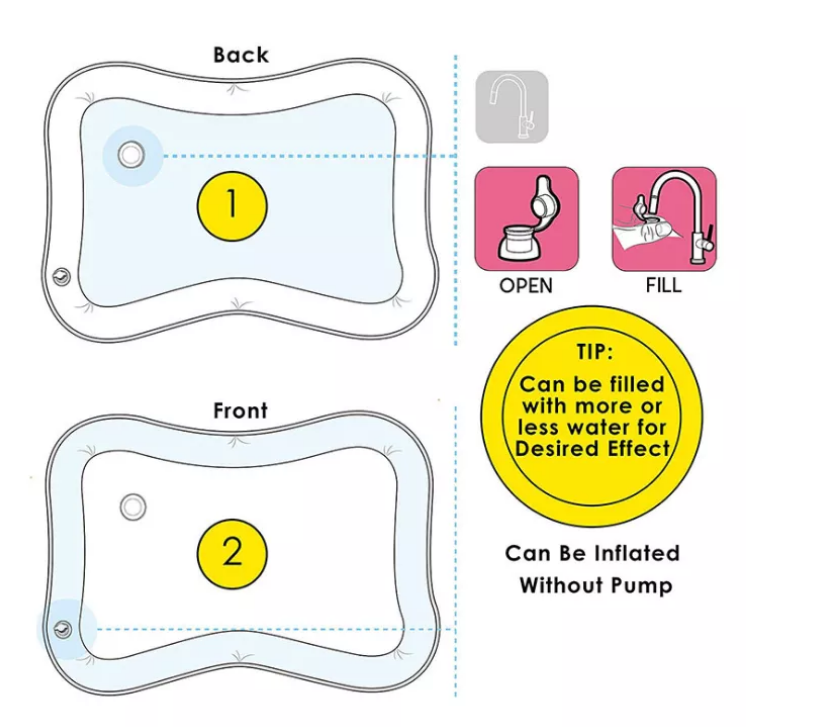 Back

1

OPEN

FILL

TIP:
Can be filled with more or less water for Desired Effect

Front

2

Can Be Inflated
Without Pump