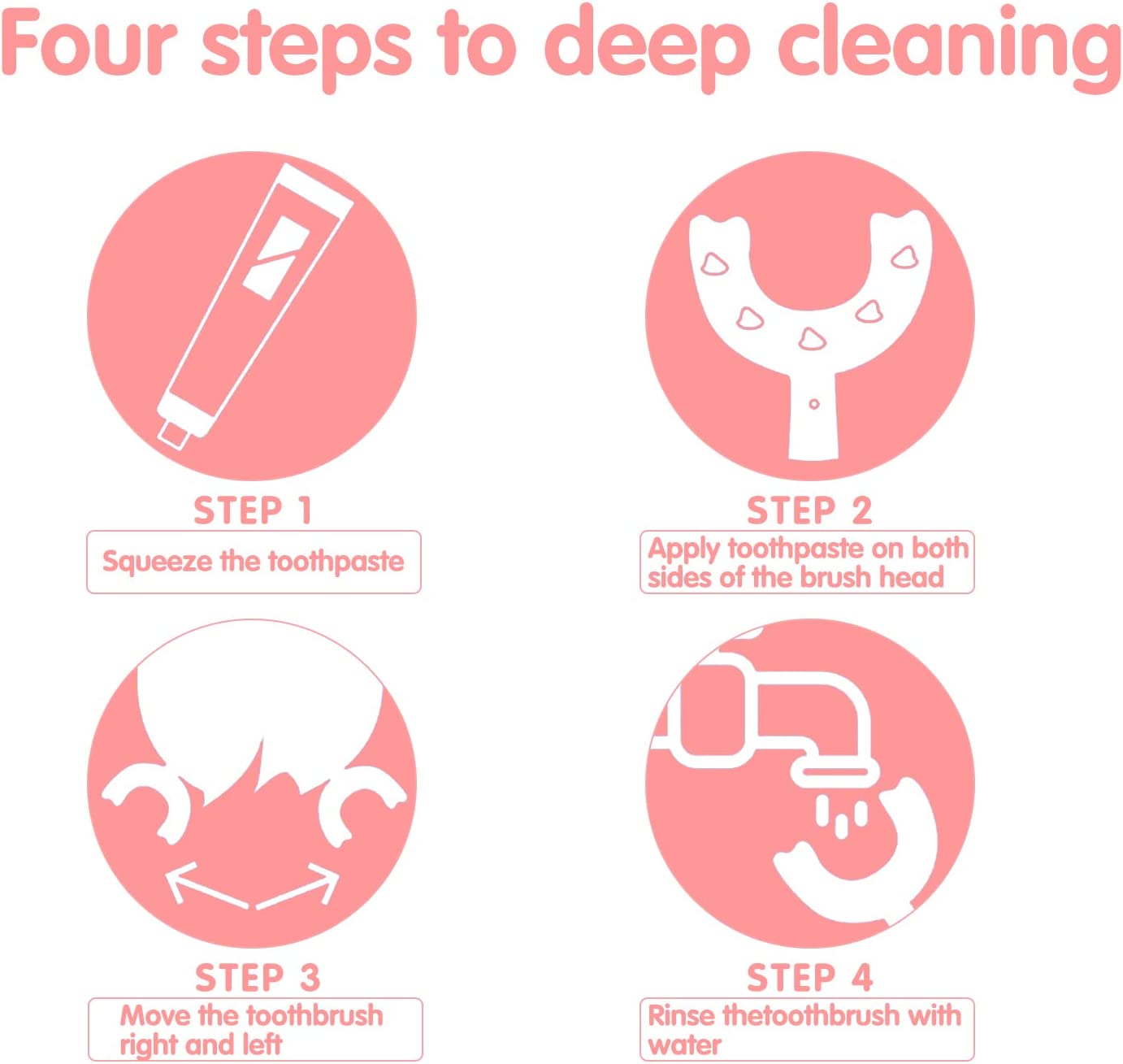 Four steps to deep cleaning

STEP 1
Squeeze the toothpaste

STEP 2
Apply toothpaste on both sides of the brush head

STEP 3
Move the toothbrush right and left

STEP 4
Rinse thetoothbrush with water